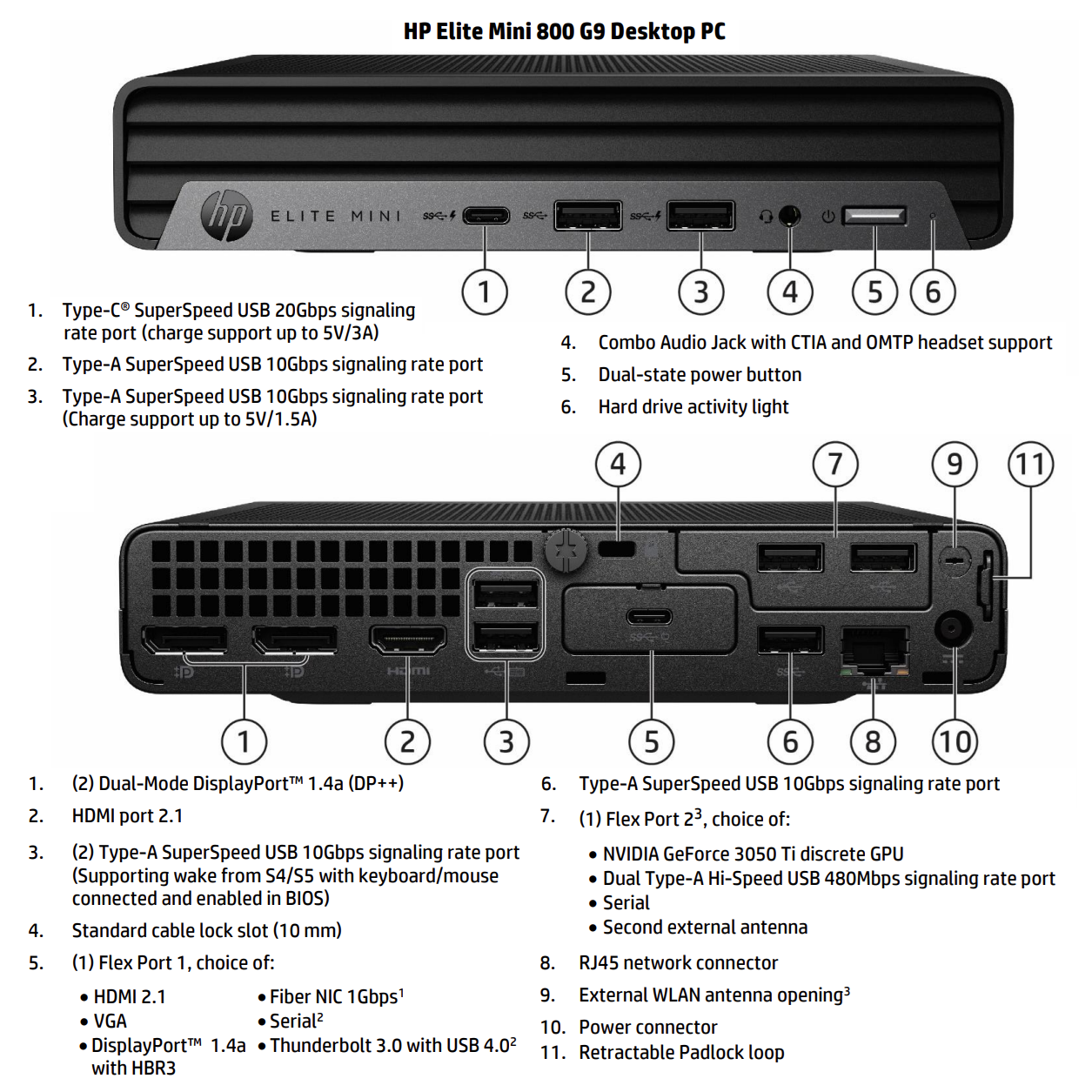 HP Elite Mini 800 G9 Desktop PC

hp ELITE MINI

1 2 3 4 5 6

1. Type-C® SuperSpeed USB 20Gbps signaling rate port (charge support up to 5V/3A)
2. Type-A SuperSpeed USB 10Gbps signaling rate port
3. Type-A SuperSpeed USB 10Gbps signaling rate port (Charge support up to 5V/1.5A)

4. Combo Audio Jack with CTIA and OMTP headset support
5. Dual-state power button
6. Hard drive activity light

4 7 9 11

HDMI

1 2 3 5 6 8 10

1. (2) Dual-Mode DisplayPort™ 1.4a (DP++)
2. HDMI port 2.1
3. (2) Type-A SuperSpeed USB 10Gbps signaling rate port (Supporting wake from S4/S5 with keyboard/mouse connected and enabled in BIOS)
4. Standard cable lock slot (10 mm)
5. (1) Flex Port 1, choice of:

• HDMI 2.1
• VGA
• DisplayPort™ 1.4a with HBR3
• Fiber NIC 1Gbps$^1$
• Serial$^2$
• Thunderbolt 3.0 with USB 4.0$^2$

6. Type-A SuperSpeed USB 10Gbps signaling rate port
7. (1) Flex Port 2$^3$, choice of:

• NVIDIA GeForce 3050 Ti discrete GPU
• Dual Type-A Hi-Speed USB 480Mbps signaling rate port
• Serial
• Second external antenna

8. RJ45 network connector
9. External WLAN antenna opening$^3$
10. Power connector
11. Retractable Padlock loop