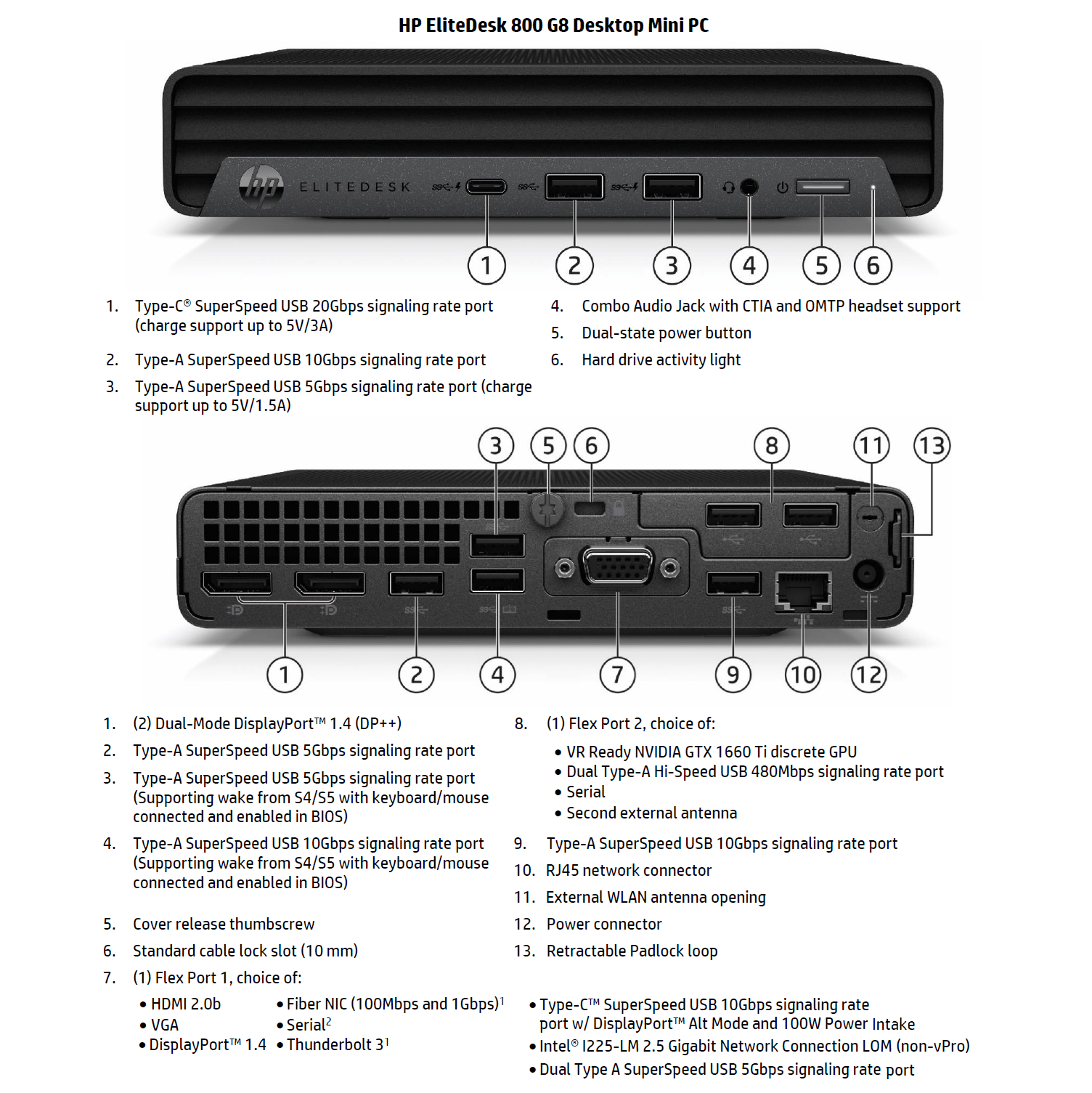 HP EliteDesk 800 G8 Desktop Mini PC

ELITEDESK

1 2 3 4 5 6

1. Type-C® SuperSpeed USB 20Gbps signaling rate port (charge support up to 5V/3A)
2. Type-A SuperSpeed USB 10Gbps signaling rate port
3. Type-A SuperSpeed USB 5Gbps signaling rate port (charge support up to 5V/1.5A)
4. Combo Audio Jack with CTIA and OMTP headset support
5. Dual-state power button
6. Hard drive activity light

3 5 6 8 11 13
1 2 4 7 9 10 12

1. (2) Dual-Mode DisplayPort™ 1.4 (DP++)
2. Type-A SuperSpeed USB 5Gbps signaling rate port
3. Type-A SuperSpeed USB 5Gbps signaling rate port (Supporting wake from S4/S5 with keyboard/mouse connected and enabled in BIOS)
4. Type-A SuperSpeed USB 10Gbps signaling rate port (Supporting wake from S4/S5 with keyboard/mouse connected and enabled in BIOS)
5. Cover release thumbscrew
6. Standard cable lock slot (10 mm)
7. (1) Flex Port 1, choice of:
• HDMI 2.0b
• VGA
• DisplayPort™ 1.4
• Fiber NIC (100Mbps and 1Gbps)$^1$
• Serial$^2$
• Thunderbolt 3$^1$
• Type-C™ SuperSpeed USB 10Gbps signaling rate port w/ DisplayPort™ Alt Mode and 100W Power Intake
• Intel® I225-LM 2.5 Gigabit Network Connection LOM (non-vPro)
• Dual Type A SuperSpeed USB 5Gbps signaling rate port
8. (1) Flex Port 2, choice of:
• VR Ready NVIDIA GTX 1660 Ti discrete GPU
• Dual Type-A Hi-Speed USB 480Mbps signaling rate port
• Serial
• Second external antenna
9. Type-A SuperSpeed USB 10Gbps signaling rate port
10. RJ45 network connector
11. External WLAN antenna opening
12. Power connector
13. Retractable Padlock loop