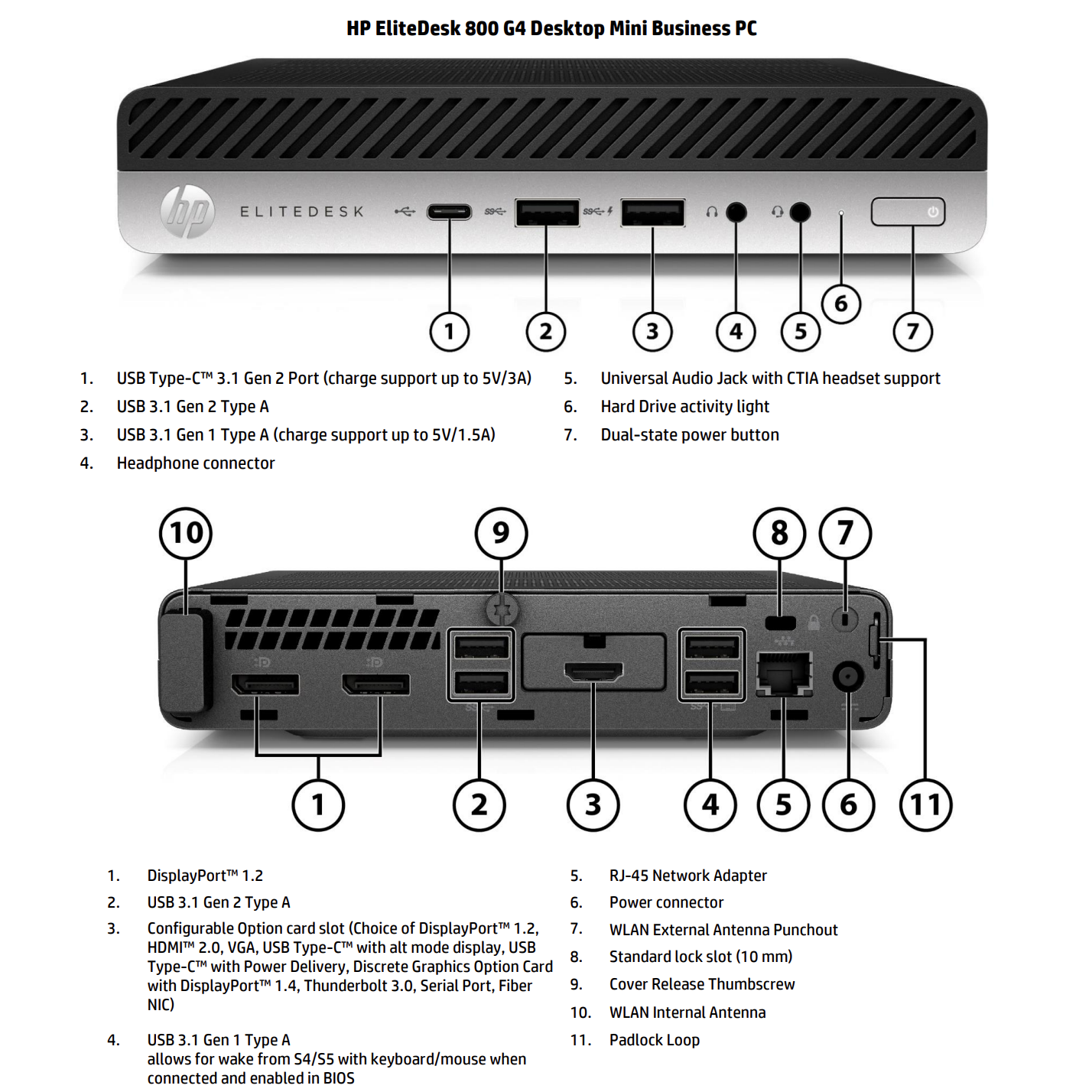 HP EliteDesk 800 G4 Desktop Mini Business PC

hp ELITEDESK

1 2 3 4 5 6 7

1. USB Type-C™ 3.1 Gen 2 Port (charge support up to 5V/3A)
2. USB 3.1 Gen 2 Type A
3. USB 3.1 Gen 1 Type A (charge support up to 5V/1.5A)
4. Headphone connector

5. Universal Audio Jack with CTIA headset support
6. Hard Drive activity light
7. Dual-state power button

10 9 8 7

1 2 3 4 5 6 11

1. DisplayPort™ 1.2
2. USB 3.1 Gen 2 Type A
3. Configurable Option card slot (Choice of DisplayPort™ 1.2, HDMI™ 2.0, VGA, USB Type-C™ with alt mode display, USB Type-C™ with Power Delivery, Discrete Graphics Option Card with DisplayPort™ 1.4, Thunderbolt 3.0, Serial Port, Fiber NIC)

4. USB 3.1 Gen 1 Type A
allows for wake from S4/S5 with keyboard/mouse when connected and enabled in BIOS

5. RJ-45 Network Adapter
6. Power connector
7. WLAN External Antenna Punchout
8. Standard lock slot (10 mm)
9. Cover Release Thumbscrew
10. WLAN Internal Antenna
11. Padlock Loop