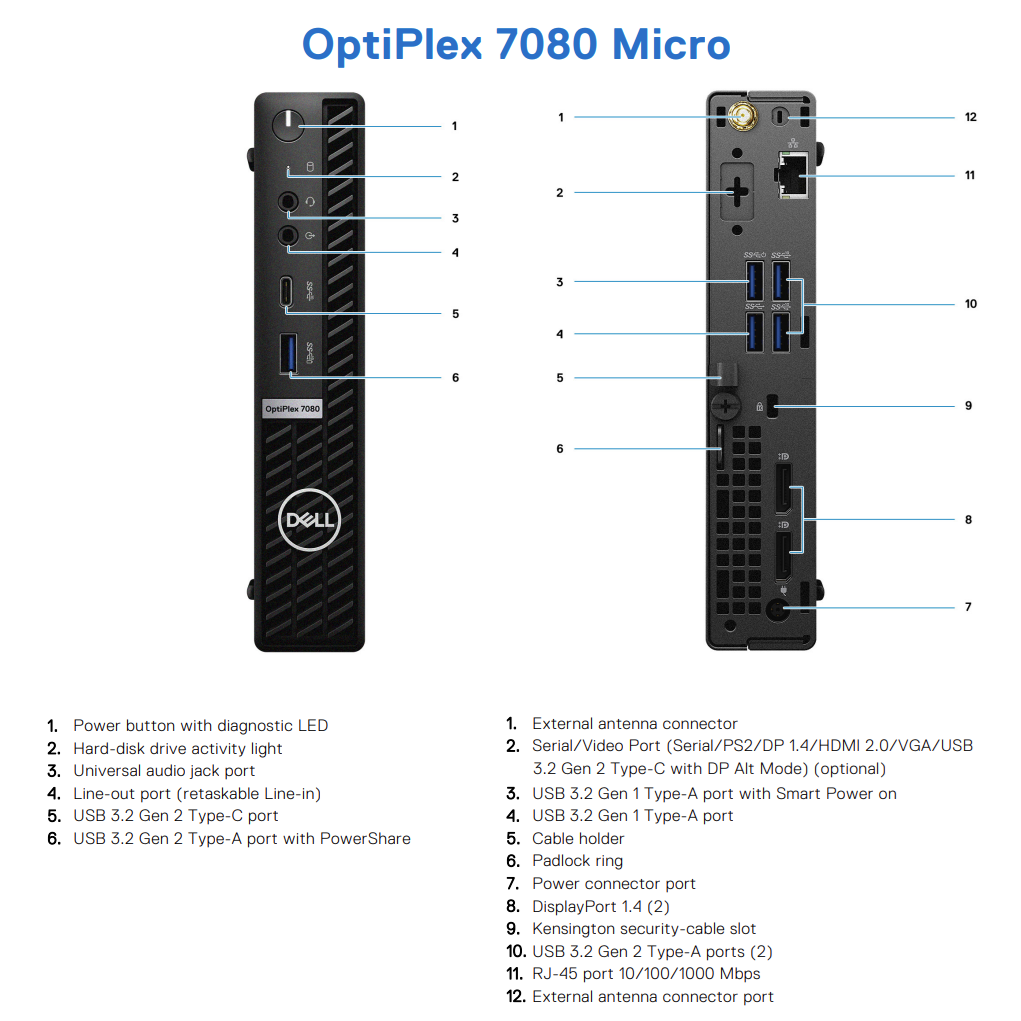 OptiPlex 7080 Micro

1
2
3
4
5
6

OptiPlex 7080

DELL

1
2
3
4
5
6
12
11
10
9
8
7

1. Power button with diagnostic LED
2. Hard-disk drive activity light
3. Universal audio jack port
4. Line-out port (retaskable Line-in)
5. USB 3.2 Gen 2 Type-C port
6. USB 3.2 Gen 2 Type-A port with PowerShare

1. External antenna connector
2. Serial/Video Port (Serial/PS2/DP 1.4/HDMI 2.0/VGA/USB 3.2 Gen 2 Type-C with DP Alt Mode) (optional)
3. USB 3.2 Gen 1 Type-A port with Smart Power on
4. USB 3.2 Gen 1 Type-A port
5. Cable holder
6. Padlock ring
7. Power connector port
8. DisplayPort 1.4 (2)
9. Kensington security-cable slot
10. USB 3.2 Gen 2 Type-A ports (2)
11. RJ-45 port 10/100/1000 Mbps
12. External antenna connector port