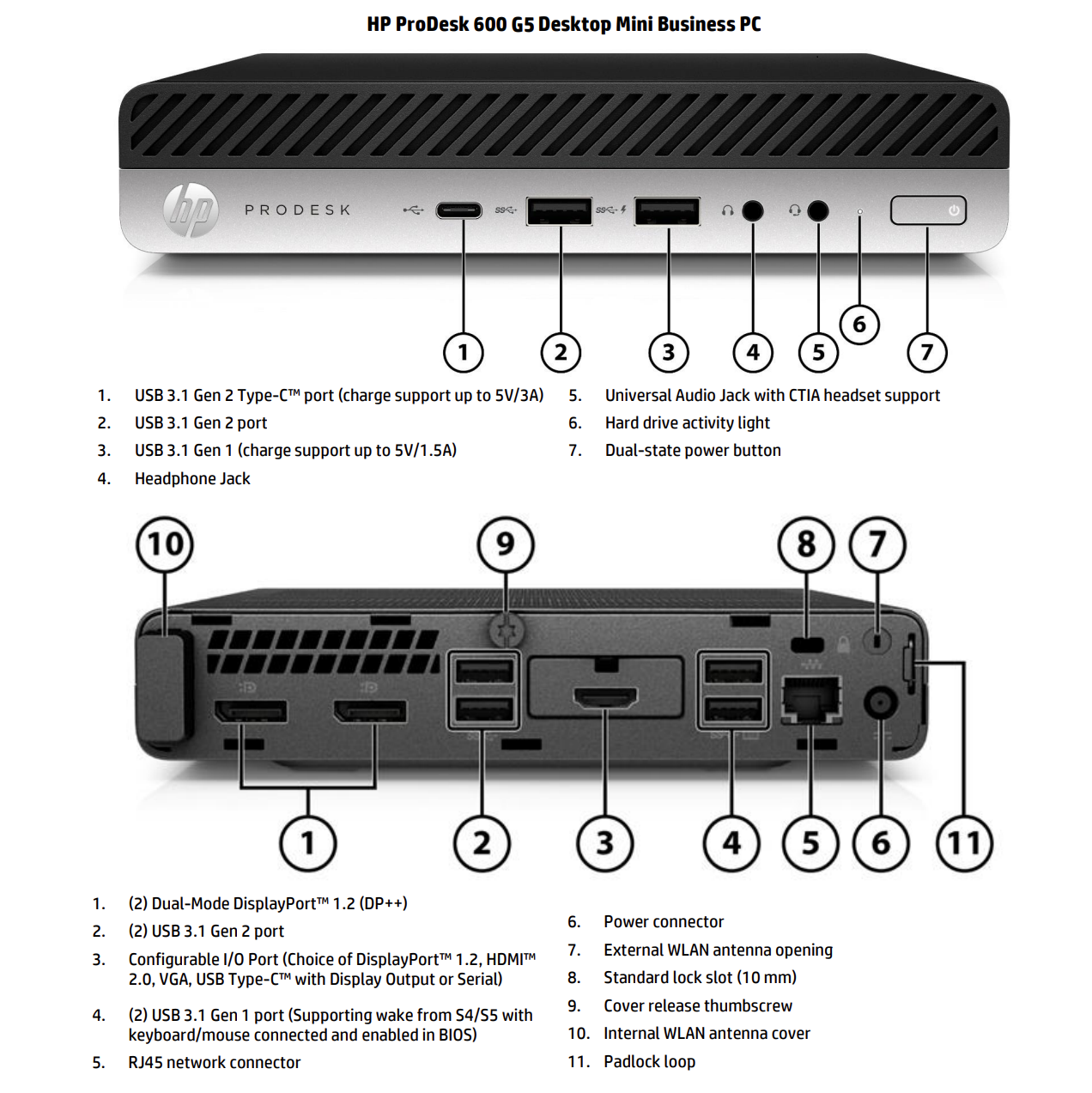 HP ProDesk 600 G5 Desktop Mini Business PC

hp PRODESK

1 2 3 4 5 6 7

1. USB 3.1 Gen 2 Type-C™ port (charge support up to 5V/3A)
2. USB 3.1 Gen 2 port
3. USB 3.1 Gen 1 (charge support up to 5V/1.5A)
4. Headphone Jack

5. Universal Audio Jack with CTIA headset support
6. Hard drive activity light
7. Dual-state power button

10 9 8 7

1 2 3 4 5 6 11

1. (2) Dual-Mode DisplayPort™ 1.2 (DP++)
2. (2) USB 3.1 Gen 2 port
3. Configurable I/O Port (Choice of DisplayPort™ 1.2, HDMI™ 2.0, VGA, USB Type-C™ with Display Output or Serial)
4. (2) USB 3.1 Gen 1 port (Supporting wake from S4/S5 with keyboard/mouse connected and enabled in BIOS)
5. RJ45 network connector

6. Power connector
7. External WLAN antenna opening
8. Standard lock slot (10 mm)
9. Cover release thumbscrew
10. Internal WLAN antenna cover
11. Padlock loop