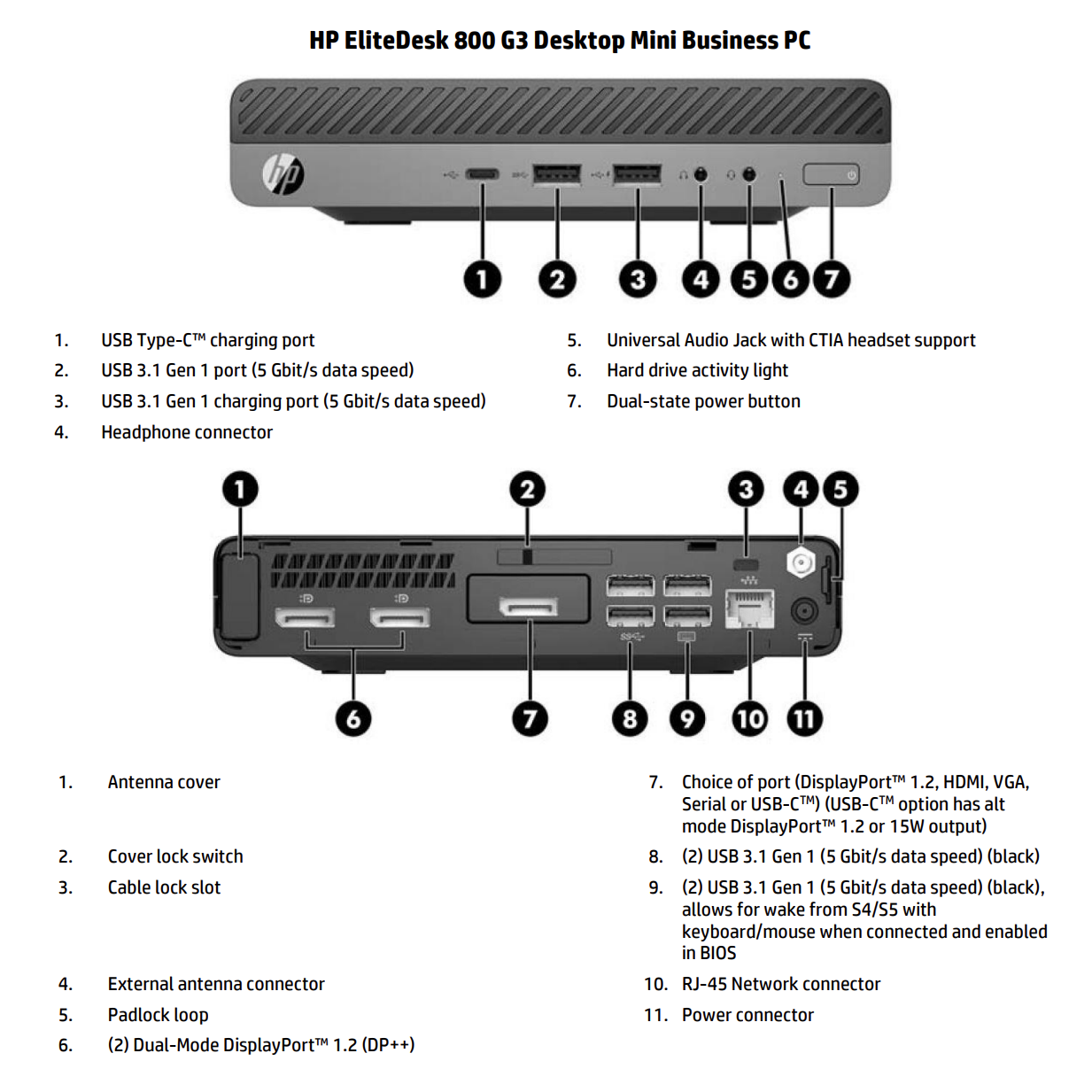 HP EliteDesk 800 G3 Desktop Mini Business PC

1 2 3 4 5 6 7

1. USB Type-C™ charging port
2. USB 3.1 Gen 1 port (5 Gbit/s data speed)
3. USB 3.1 Gen 1 charging port (5 Gbit/s data speed)
4. Headphone connector

5. Universal Audio Jack with CTIA headset support
6. Hard drive activity light
7. Dual-state power button

1 2 3 4 5 6 7 8 9 10 11

1. Antenna cover
2. Cover lock switch
3. Cable lock slot
4. External antenna connector
5. Padlock loop
6. (2) Dual-Mode DisplayPort™ 1.2 (DP++)

7. Choice of port (DisplayPort™ 1.2, HDMI, VGA, Serial or USB-C™) (USB-C™ option has alt mode DisplayPort™ 1.2 or 15W output)
8. (2) USB 3.1 Gen 1 (5 Gbit/s data speed) (black)
9. (2) USB 3.1 Gen 1 (5 Gbit/s data speed) (black), allows for wake from S4/S5 with keyboard/mouse when connected and enabled in BIOS
10. RJ-45 Network connector
11. Power connector