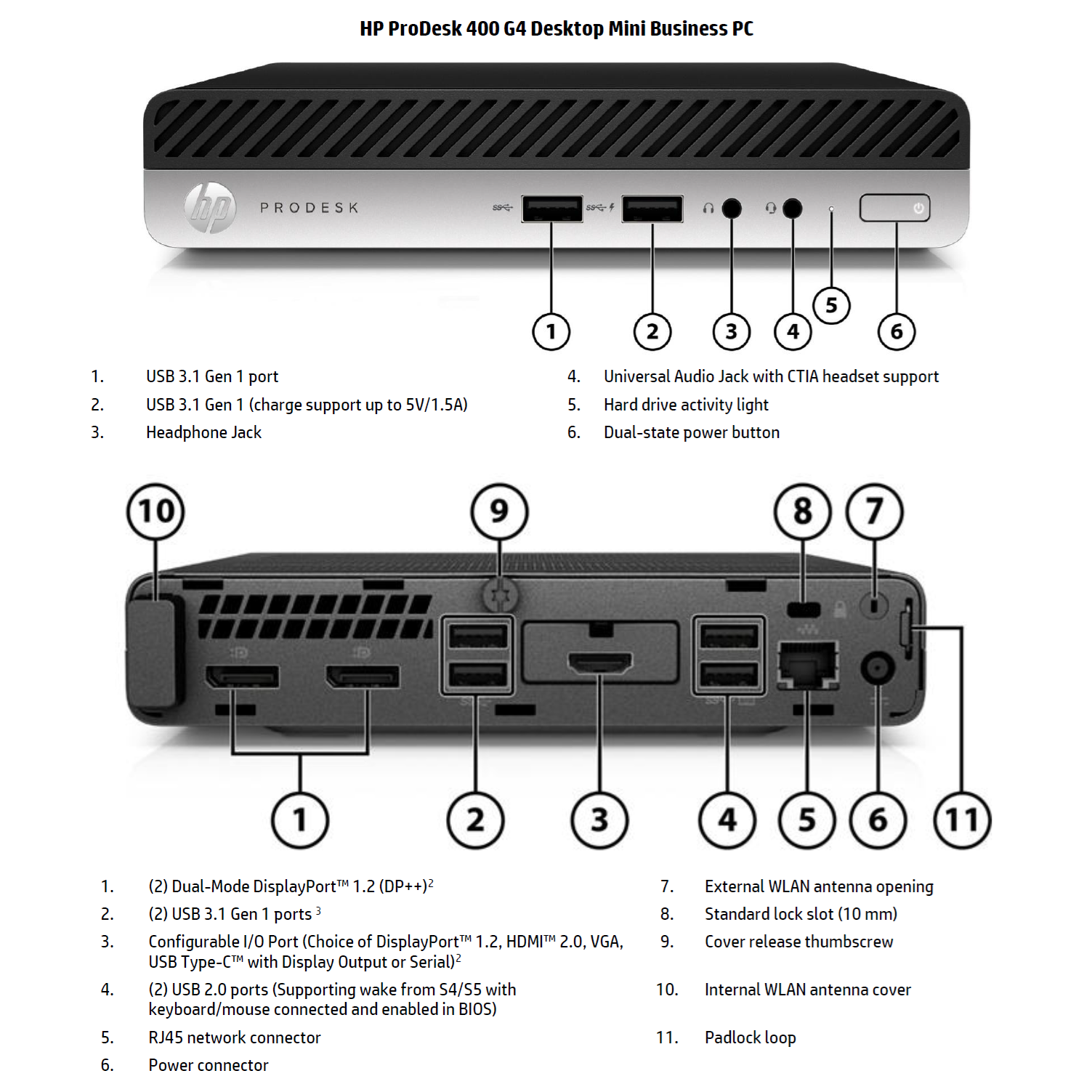 HP ProDesk 400 G4 Desktop Mini Business PC

hp PRODESK

1 2 3 4 5 6

1. USB 3.1 Gen 1 port
2. USB 3.1 Gen 1 (charge support up to 5V/1.5A)
3. Headphone Jack
4. Universal Audio Jack with CTIA headset support
5. Hard drive activity light
6. Dual-state power button

10 9 8 7

1 2 3 4 5 6 11

1. (2) Dual-Mode DisplayPort™ 1.2 (DP++)$^2$
2. (2) USB 3.1 Gen 1 ports $^3$
3. Configurable I/O Port (Choice of DisplayPort™ 1.2, HDMI™ 2.0, VGA, USB Type-C™ with Display Output or Serial)$^2$
4. (2) USB 2.0 ports (Supporting wake from S4/S5 with keyboard/mouse connected and enabled in BIOS)
5. RJ45 network connector
6. Power connector
7. External WLAN antenna opening
8. Standard lock slot (10 mm)
9. Cover release thumbscrew
10. Internal WLAN antenna cover
11. Padlock loop