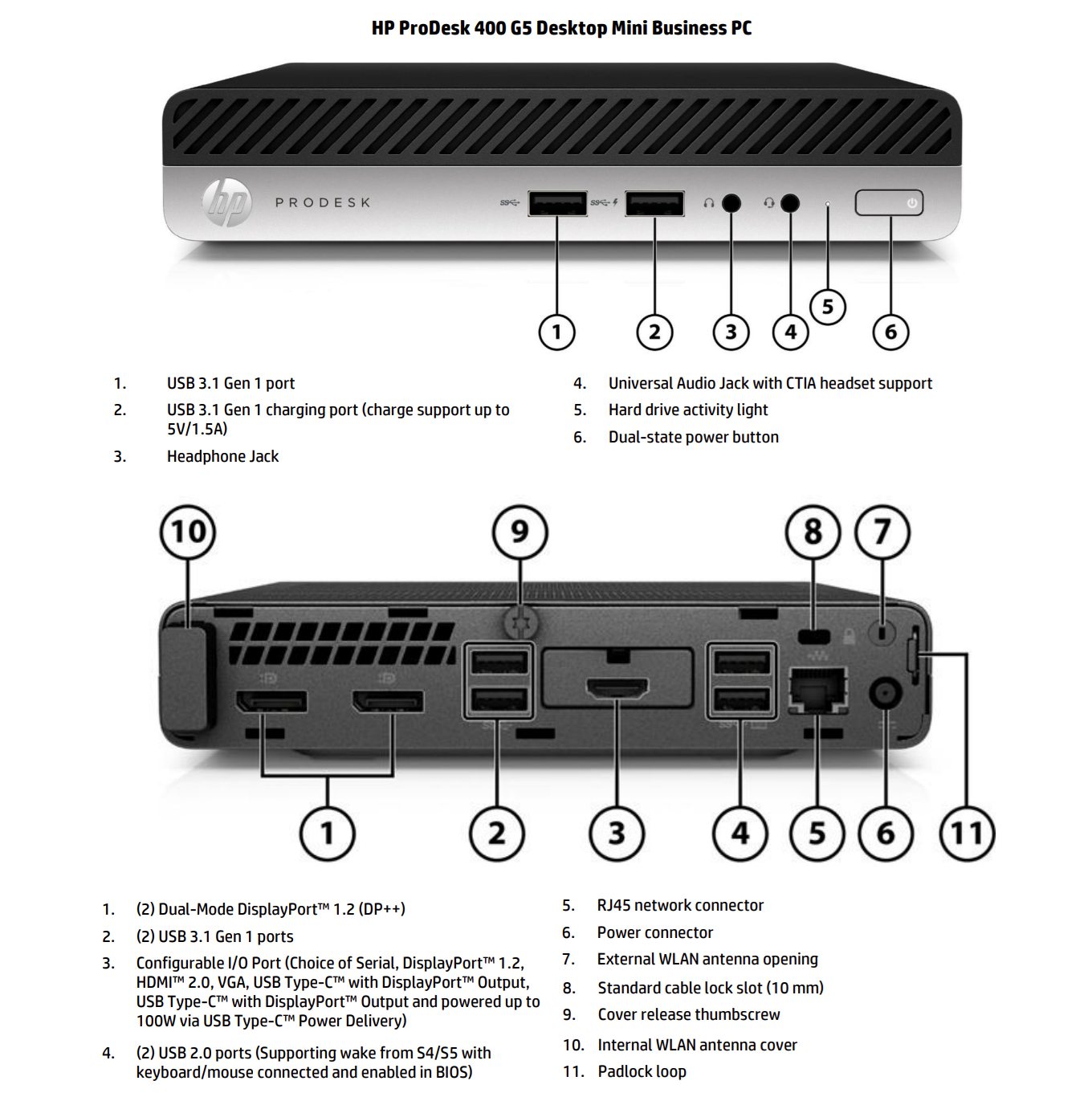 HP ProDesk 400 G5 Desktop Mini Business PC

hp PRODESK

1 2 3 4 5 6

1. USB 3.1 Gen 1 port
2. USB 3.1 Gen 1 charging port (charge support up to 5V/1.5A)
3. Headphone Jack

4. Universal Audio Jack with CTIA headset support
5. Hard drive activity light
6. Dual-state power button

10 9 8 7

1 2 3 4 5 6 11

1. (2) Dual-Mode DisplayPort™ 1.2 (DP++)
2. (2) USB 3.1 Gen 1 ports
3. Configurable I/O Port (Choice of Serial, DisplayPort™ 1.2, HDMI™ 2.0, VGA, USB Type-C™ with DisplayPort™ Output, USB Type-C™ with DisplayPort™ Output and powered up to 100W via USB Type-C™ Power Delivery)
4. (2) USB 2.0 ports (Supporting wake from S4/S5 with keyboard/mouse connected and enabled in BIOS)

5. RJ45 network connector
6. Power connector
7. External WLAN antenna opening
8. Standard cable lock slot (10 mm)
9. Cover release thumbscrew
10. Internal WLAN antenna cover
11. Padlock loop