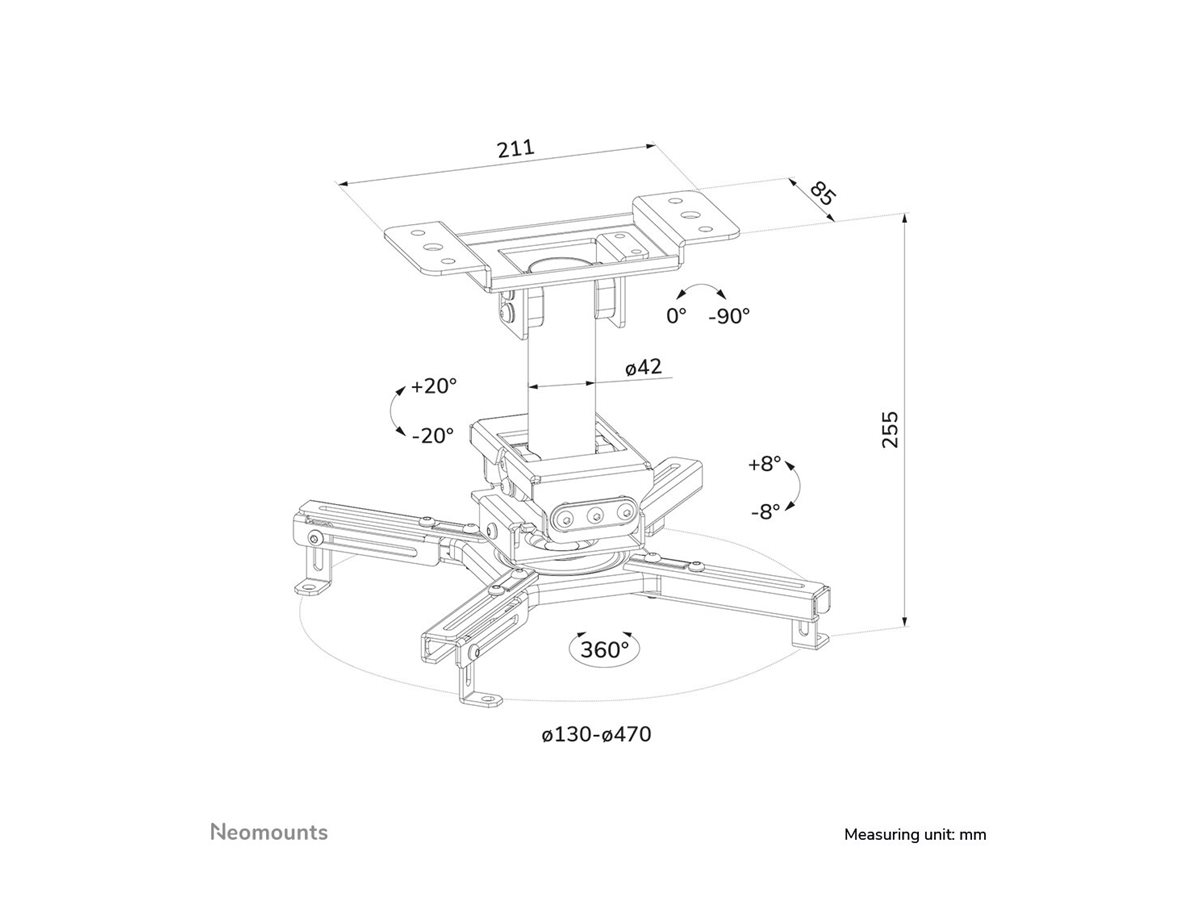 211
85
0° -90°
ø42
+20°
-20°
255
+8°
-8°
360°
ø130-ø470
Neomounts
Measuring unit: mm